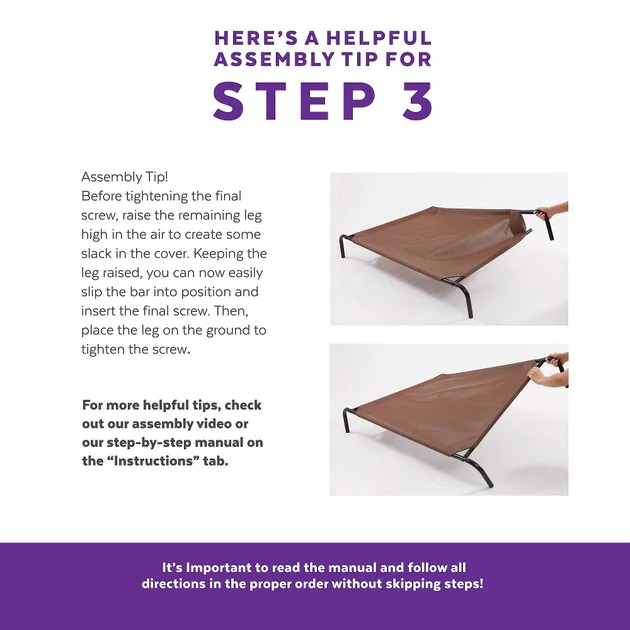 HERE'S A HELPFUL ASSEMBLY TIP FOR
STEP 3

Assembly Tip!
Before tightening the final screw, raise the remaining leg high in the air to create some slack in the cover. Keeping the leg raised, you can now easily slip the bar into position and insert the final screw. Then, place the leg on the ground to tighten the screw.

For more helpful tips, check out our assembly video or our step-by-step manual on the "Instructions" tab.

It's Important to read the manual and follow all directions in the proper order without skipping steps!